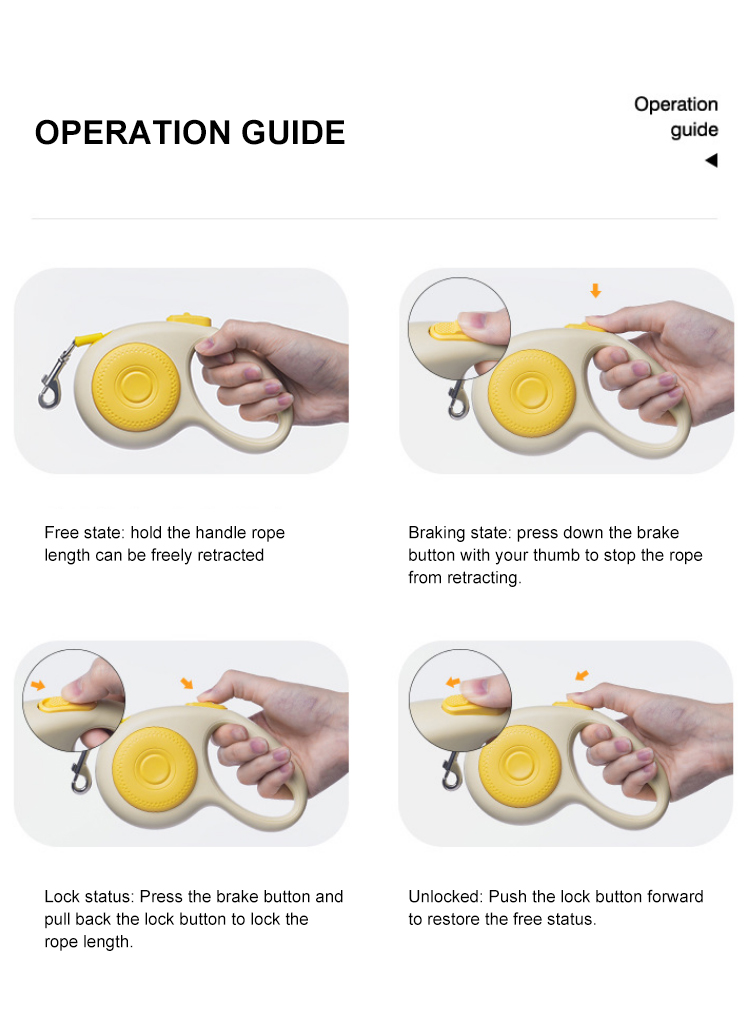 OPERATION GUIDE

Operation guide

Free state: hold the handle rope length can be freely retracted

Braking state: press down the brake button with your thumb to stop the rope from retracting.

Lock status: Press the brake button and pull back the lock button to lock the rope length.

Unlocked: Push the lock button forward to restore the free status.