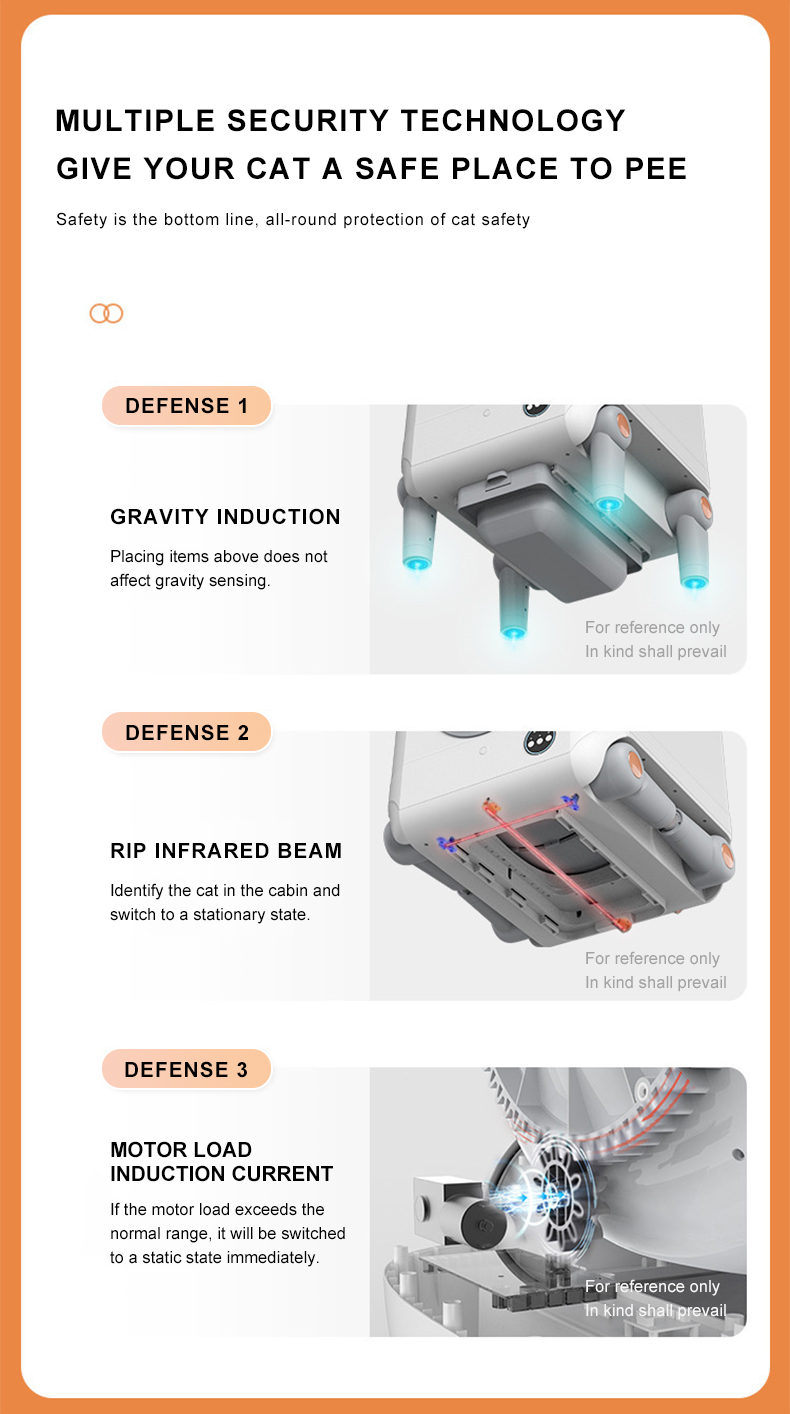 MULTIPLE SECURITY TECHNOLOGY
GIVE YOUR CAT A SAFE PLACE TO PEE

Safety is the bottom line, all-round protection of cat safety

DEFENSE 1

GRAVITY INDUCTION

Placing items above does not affect gravity sensing.

For reference only
In kind shall prevail

DEFENSE 2

RIP INFRARED BEAM

Identify the cat in the cabin and switch to a stationary state.

For reference only
In kind shall prevail

DEFENSE 3

MOTOR LOAD
INDUCTION CURRENT

If the motor load exceeds the normal range, it will be switched to a static state immediately.

For reference only
In kind shall prevail