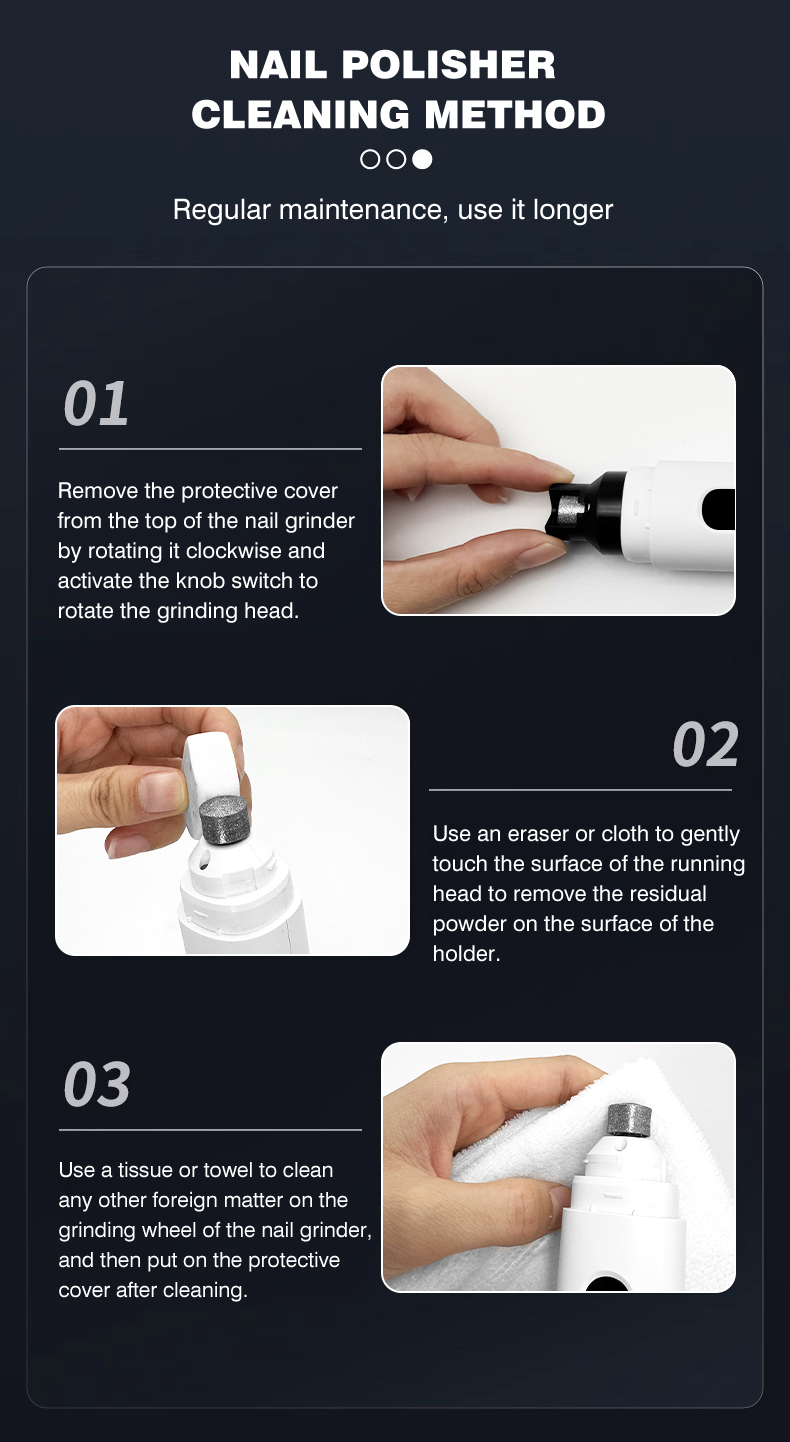 NAIL POLISHER CLEANING METHOD

Regular maintenance, use it longer

01

Remove the protective cover from the top of the nail grinder by rotating it clockwise and activate the knob switch to rotate the grinding head.

02

Use an eraser or cloth to gently touch the surface of the running head to remove the residual powder on the surface of the holder.

03

Use a tissue or towel to clean any other foreign matter on the grinding wheel of the nail grinder, and then put on the protective cover after cleaning.