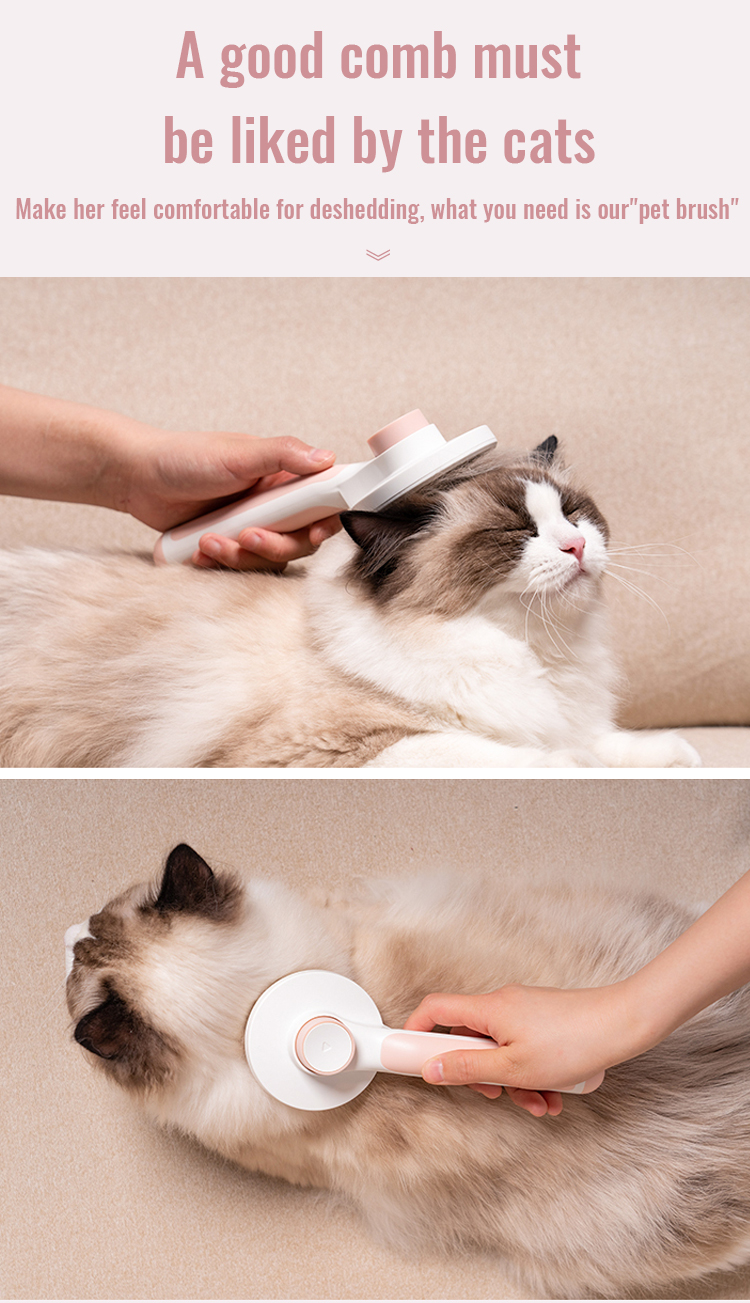 A good comb must be liked by the cats

Make her feel comfortable for deshedding, what you need is our"pet brush"